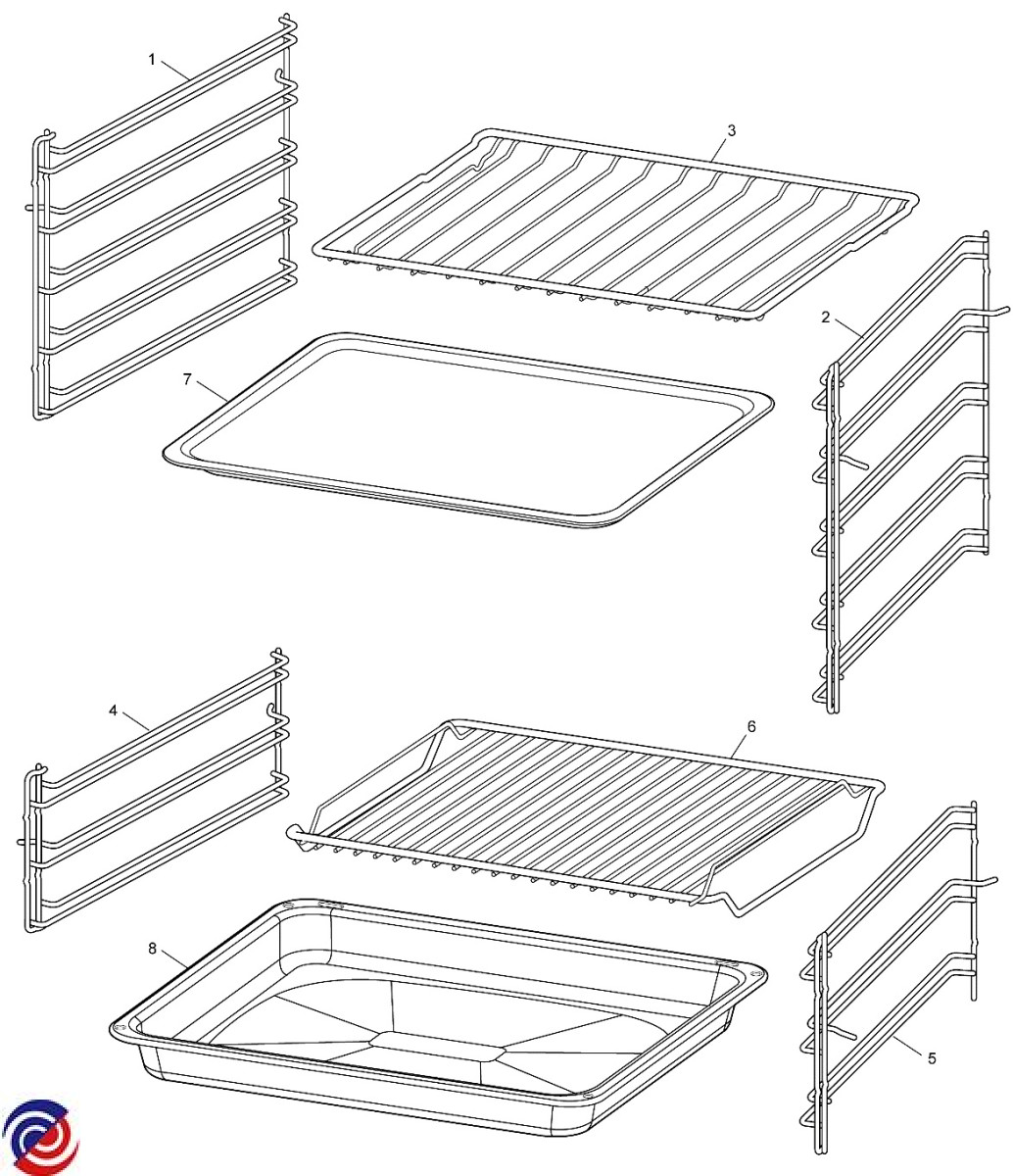 1
3
2
7
4
6
8
5